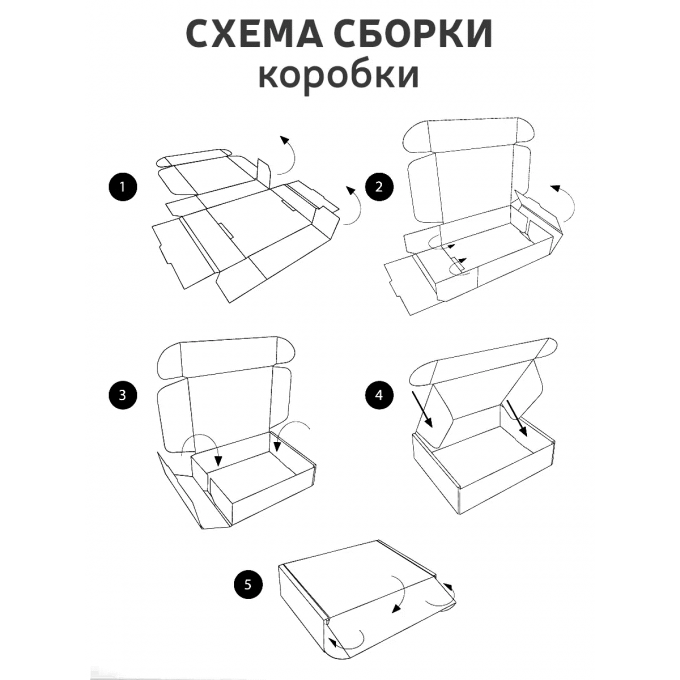 СХЕМА СБОРКИ
коробки

1

2

3

4

5